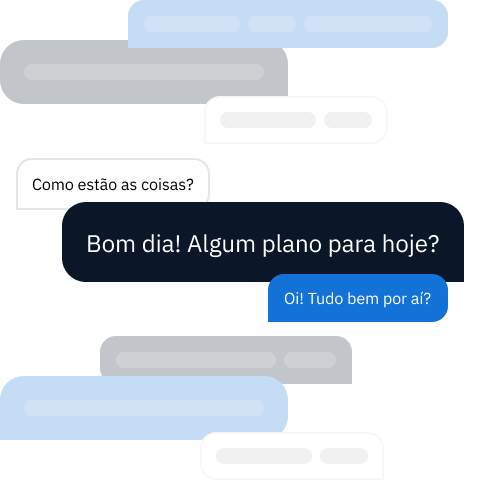 Como estão as coisas?

Bom dia! Algum plano para hoje?

Oi! Tudo bem por aí?